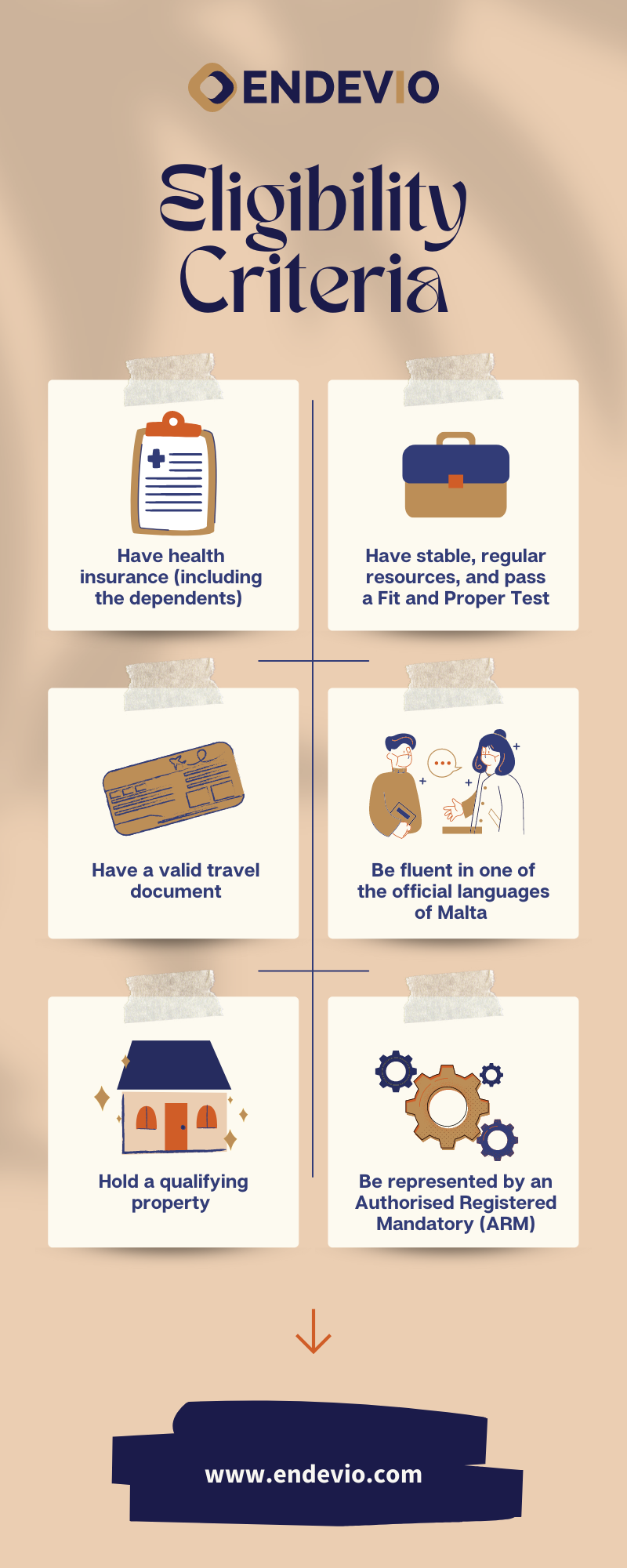 ENDEVIO

Eligibility Criteria

Have health insurance (including the dependents)

Have stable, regular resources, and pass a Fit and Proper Test

Have a valid travel document

Be fluent in one of the official languages of Malta

Hold a qualifying property

Be represented by an Authorised Registered Mandatory (ARM)

www.endevio.com