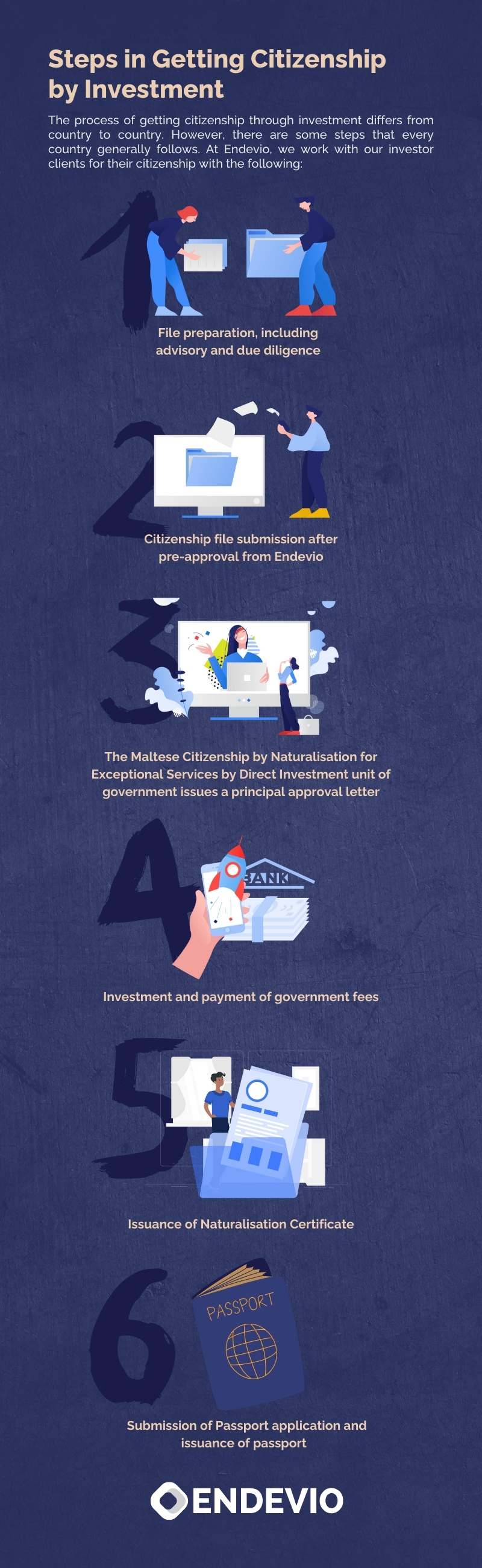 Steps in Getting Citizenship by Investment

The process of getting citizenship through investment differs from country to country. However, there are some steps that every country generally follows. At Endevio, we work with our investor clients for their citizenship with the following:

1

File preparation, including advisory and due diligence

2

Citizenship file submission after pre-approval from Endevio

3

The Maltese Citizenship by Naturalisation for Exceptional Services by Direct Investment unit of government issues a principal approval letter

4

BANK

Investment and payment of government fees

5

Issuance of Naturalisation Certificate

6

PASSPORT

Submission of Passport application and issuance of passport

ENDEVIO