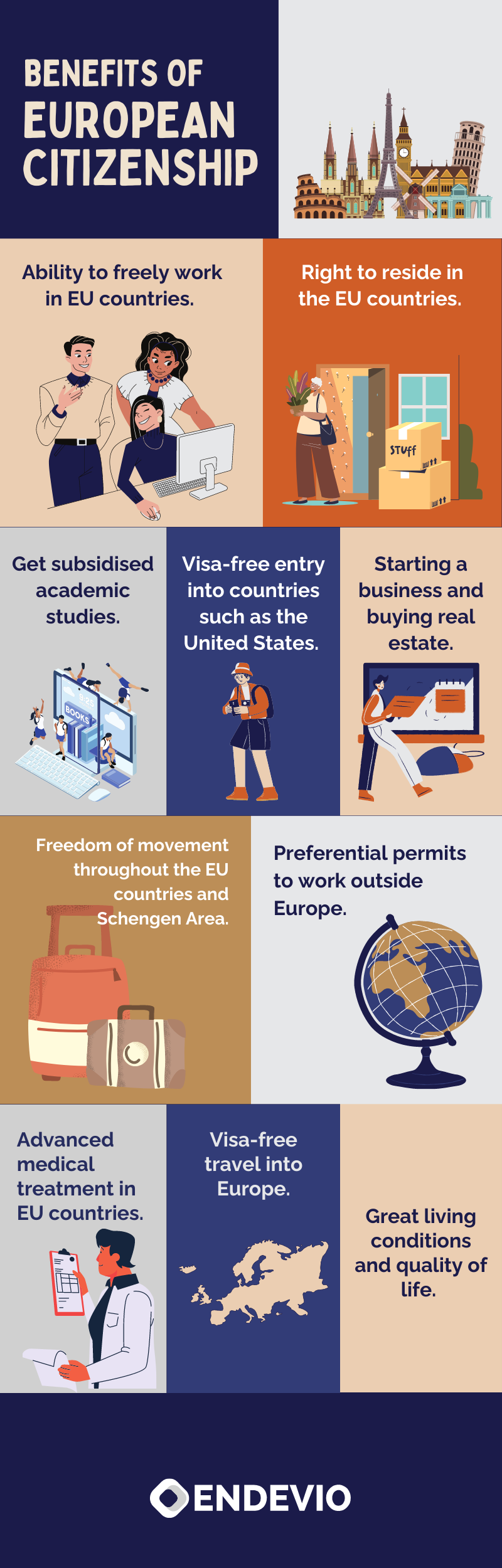 BENEFITS OF EUROPEAN CITIZENSHIP

Ability to freely work in EU countries.

Right to reside in the EU countries.

STUFF

Get subsidised academic studies.

BOOKS

Visa-free entry into countries such as the United States.

Starting a business and buying real estate.

Freedom of movement throughout the EU countries and Schengen Area.

Preferential permits to work outside Europe.

Advanced medical treatment in EU countries.

Visa-free travel into Europe.

Great living conditions and quality of life.

ENDEVIO